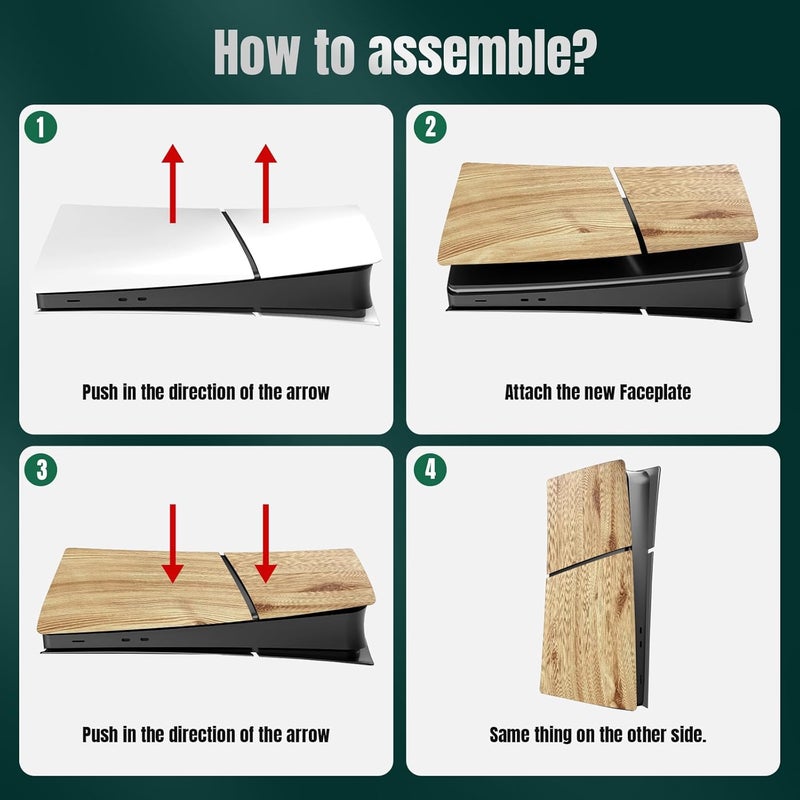 How to assemble?

1

Push in the direction of the arrow

2

Attach the new Faceplate

3

Push in the direction of the arrow

4

Same thing on the other side.